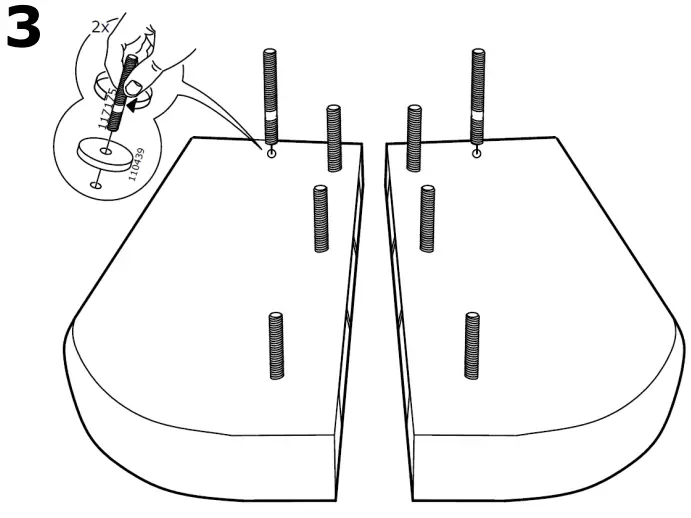 3

2x

117175

110439