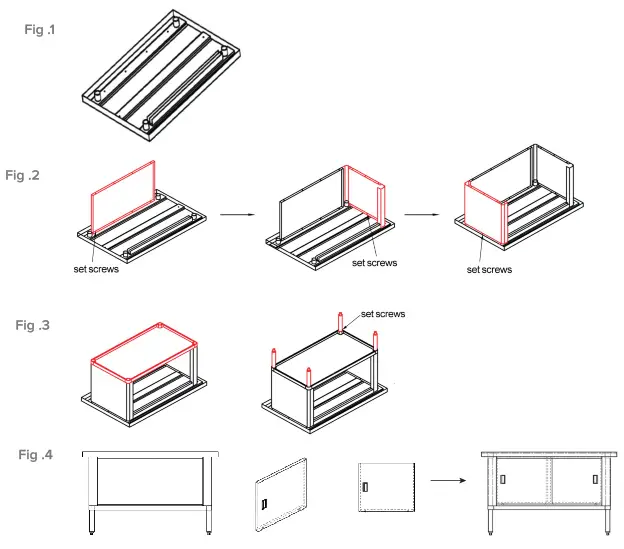 Fig .1

Fig .2

set screws

set screws

set screws

Fig .3

set screws

Fig .4