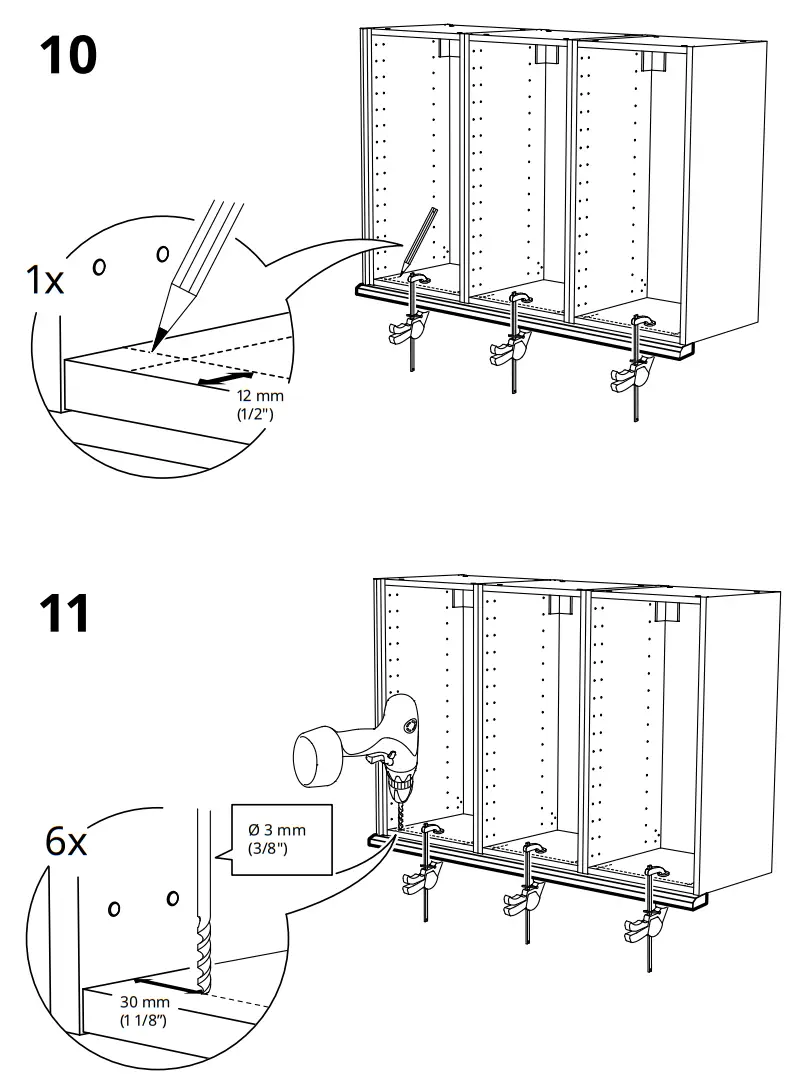 10

1x

12 mm
(1/2")

11

6x

Ø 3 mm
(3/8")

30 mm
(1 1/8")