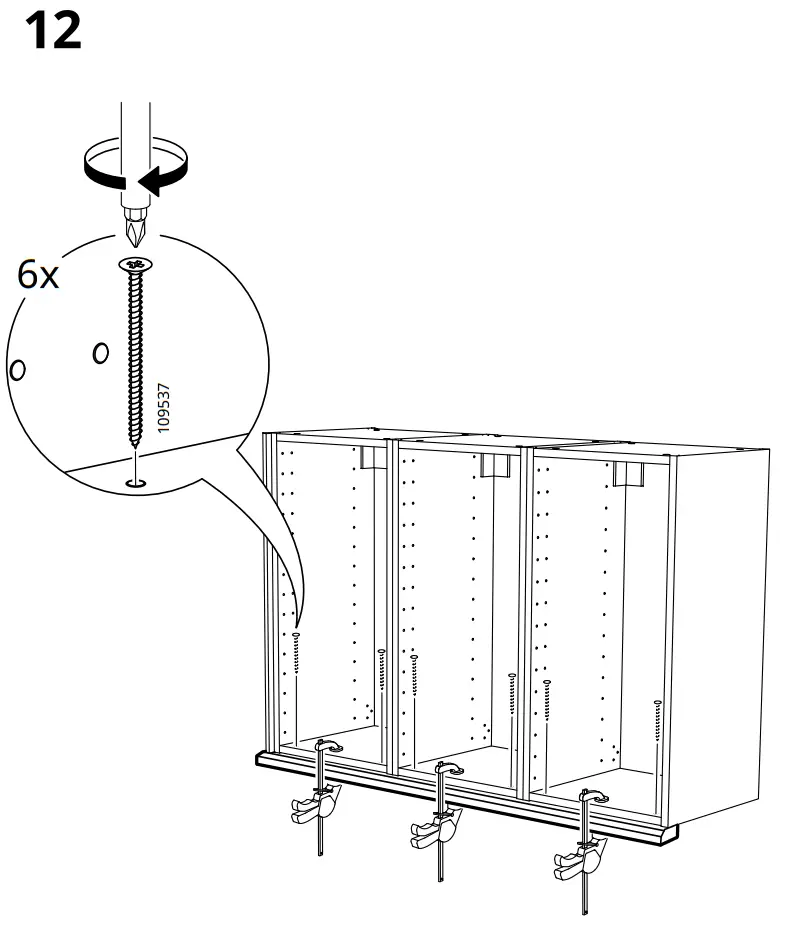 12

6x

109537