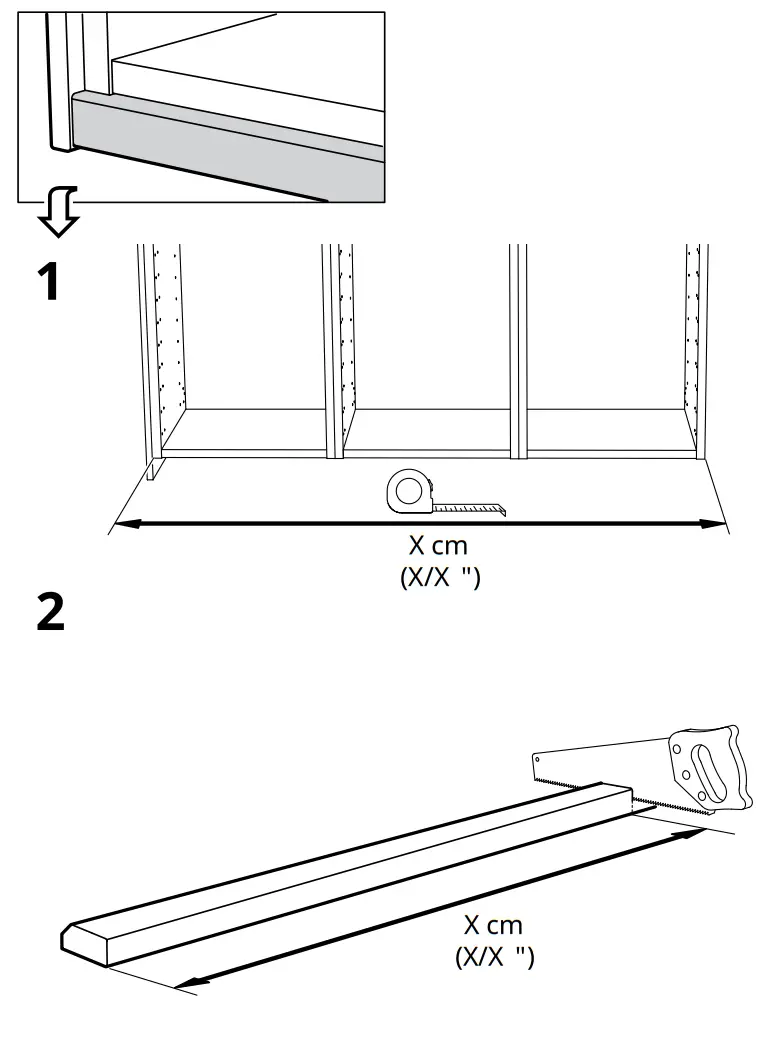 1

X cm
(X/X ")

2

X cm
(X/X ")