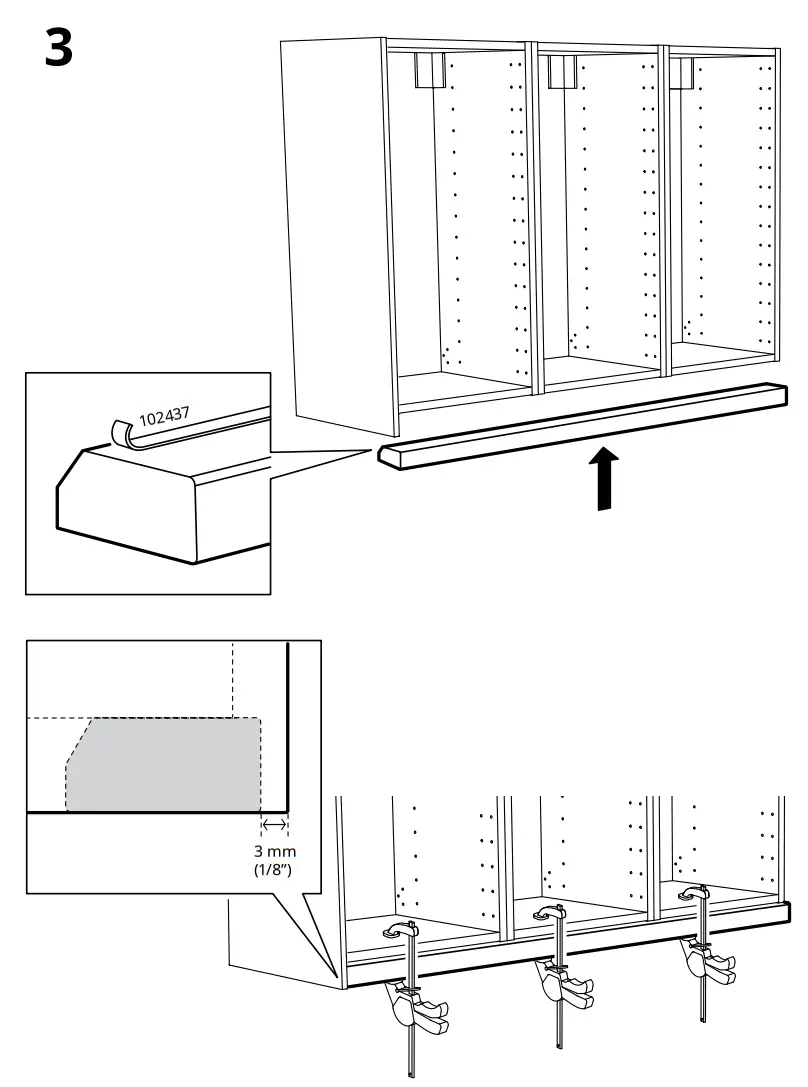 3

102437

3 mm
(1/8")