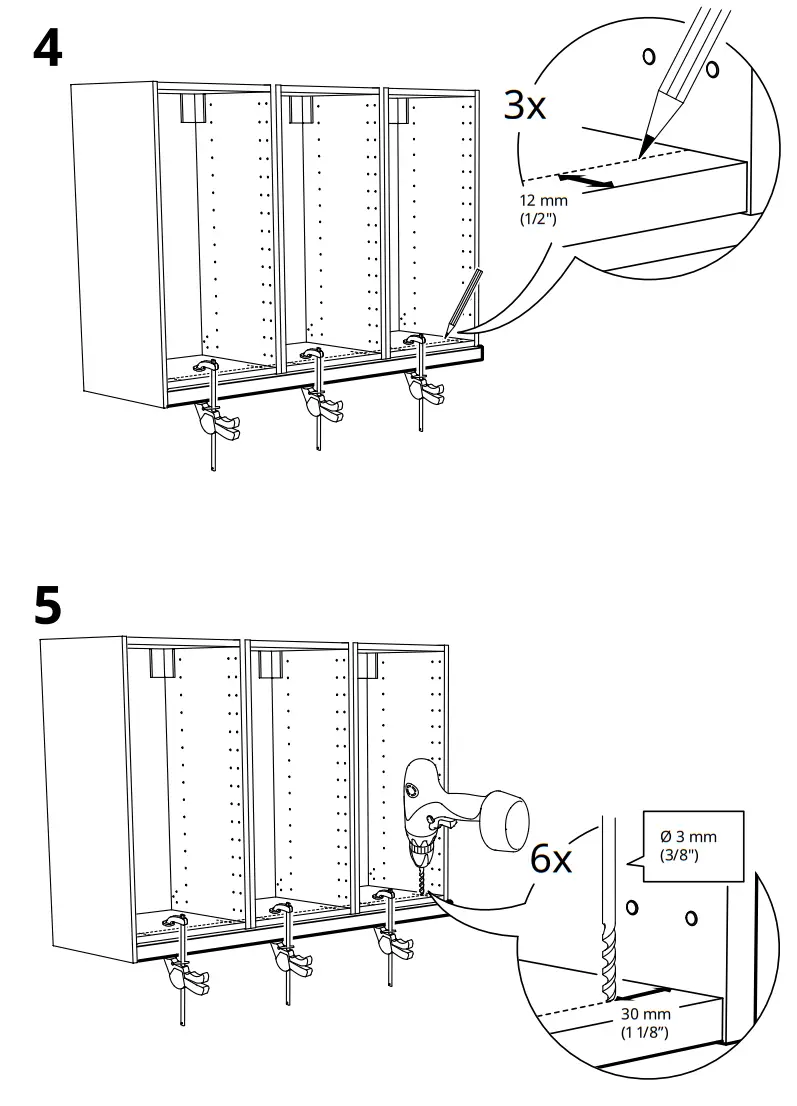 4

3x

12 mm
(1/2")

5

6x

Ø 3 mm
(3/8")

30 mm
(1 1/8")