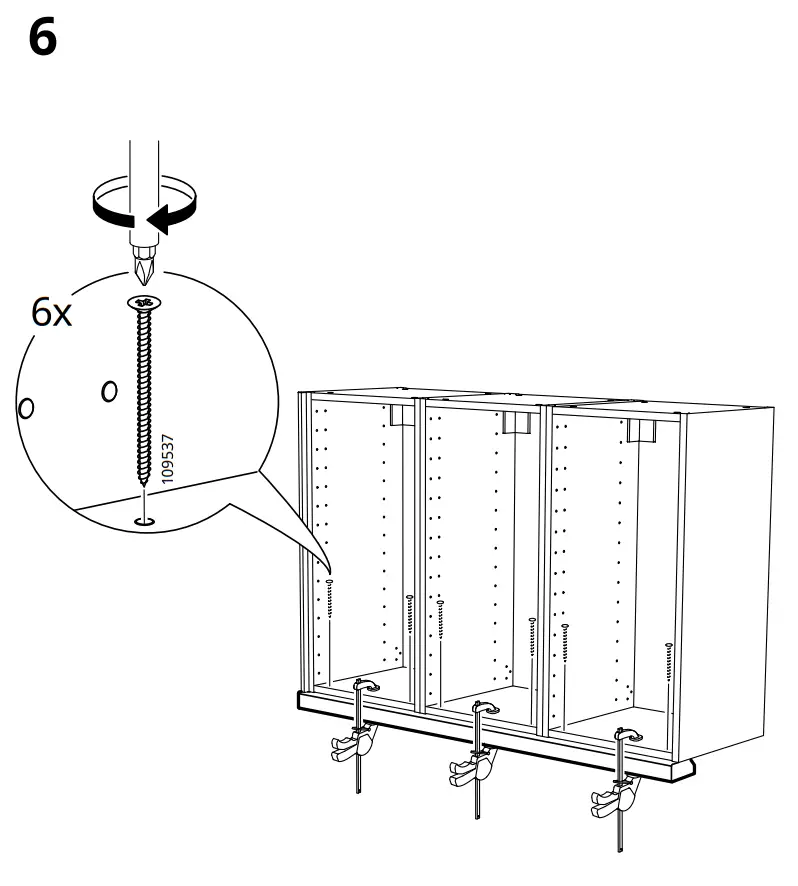 6

6x

109537