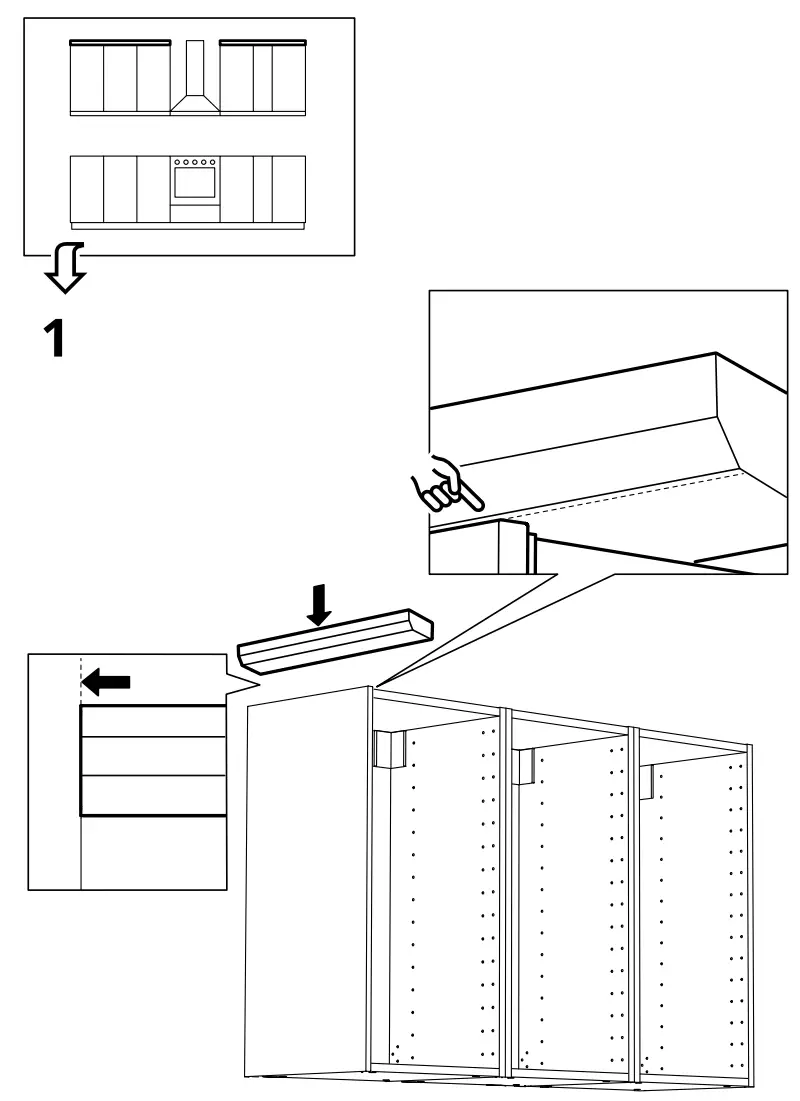 1