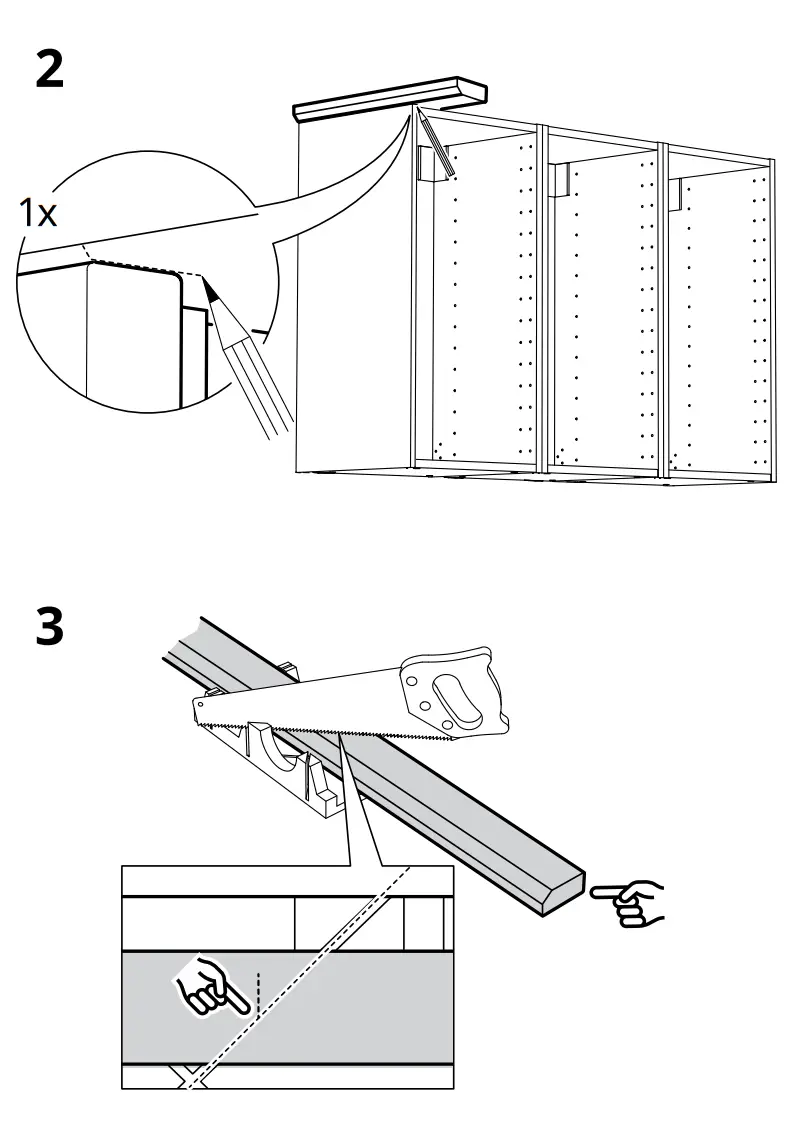 2

1x

3