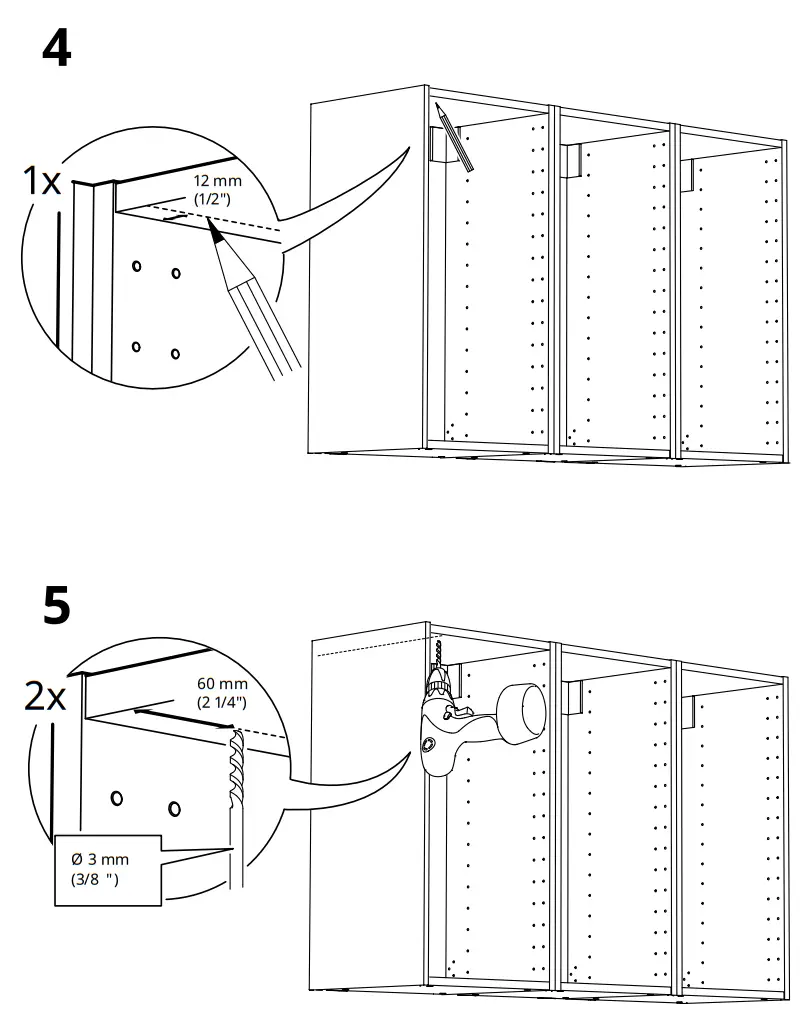 4

1x

12 mm
(1/2")

5

2x

60 mm
(2 1/4")

Ø 3 mm
(3/8 ")