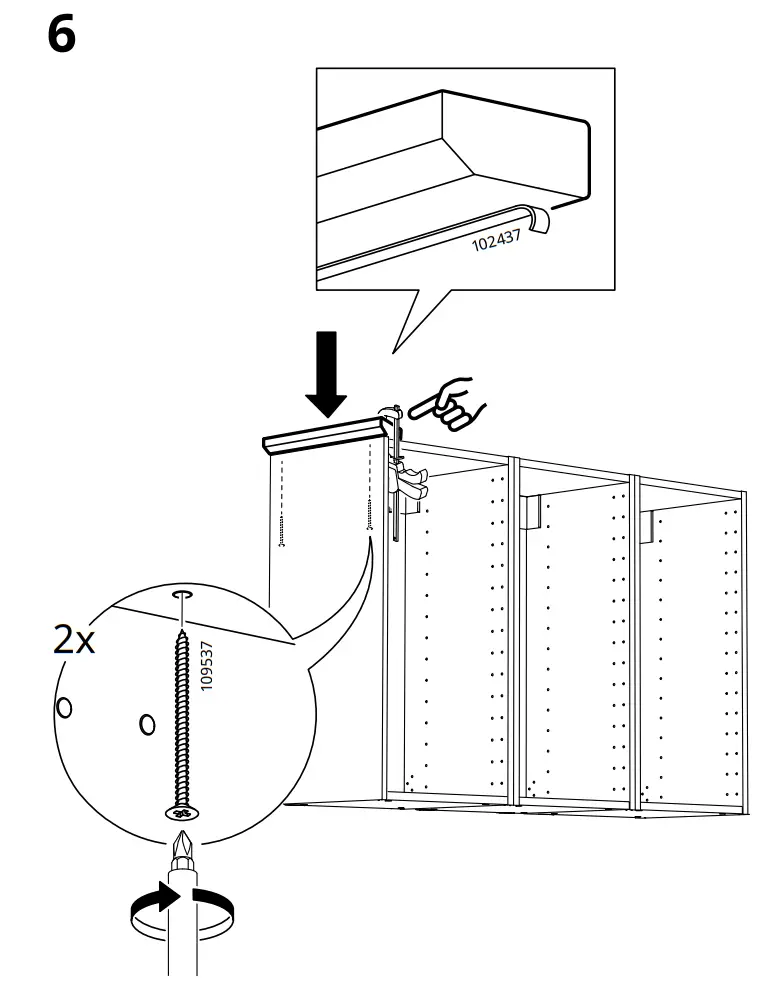 6

102437

2x

109537