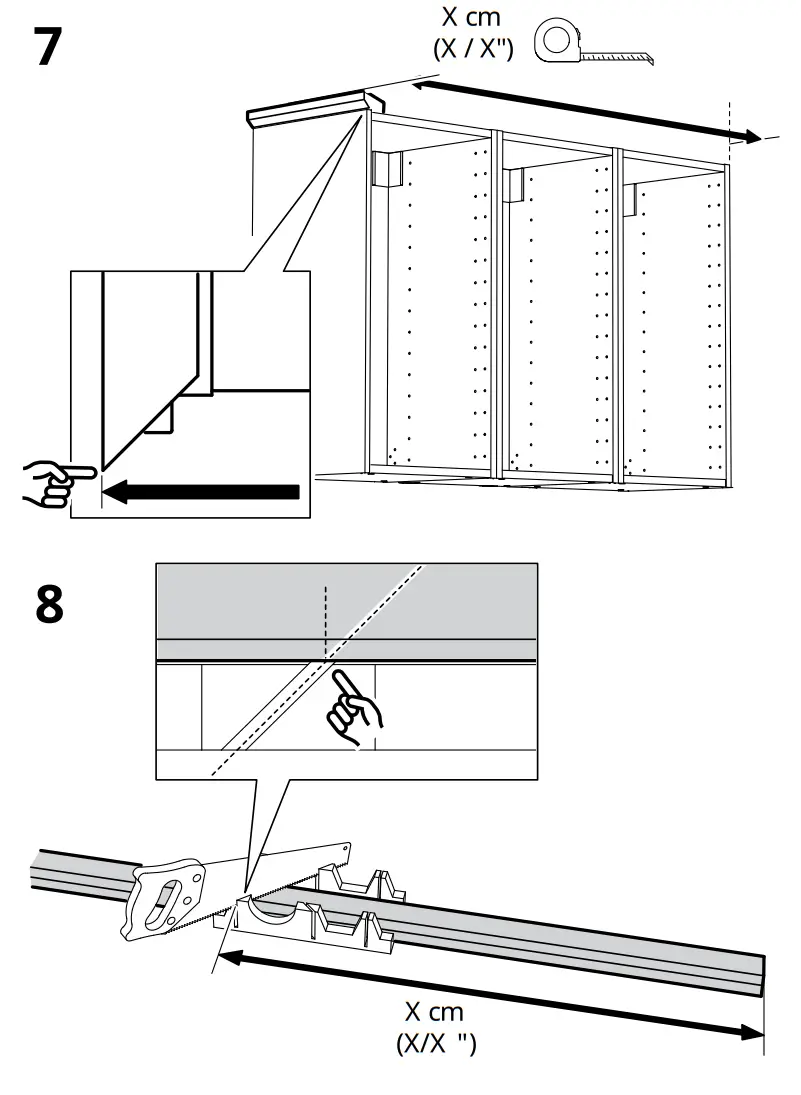 7

X cm
(X / X")

8

X cm
(X/X ")