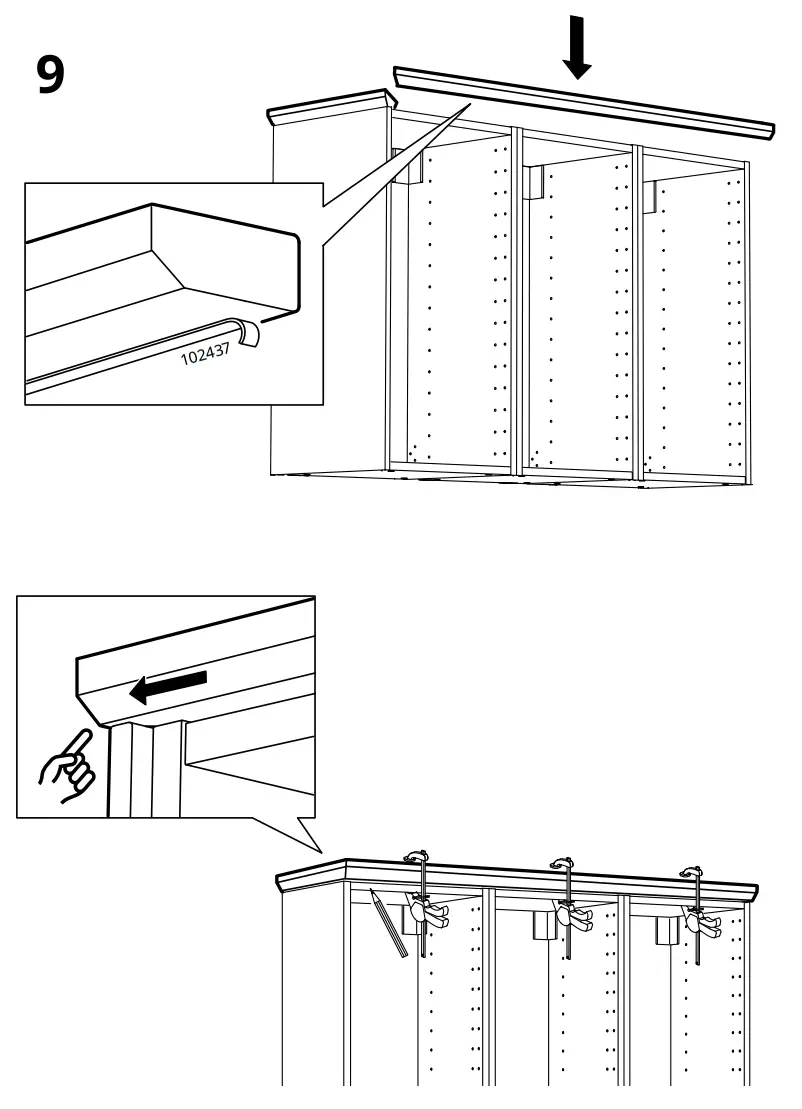 9

102437