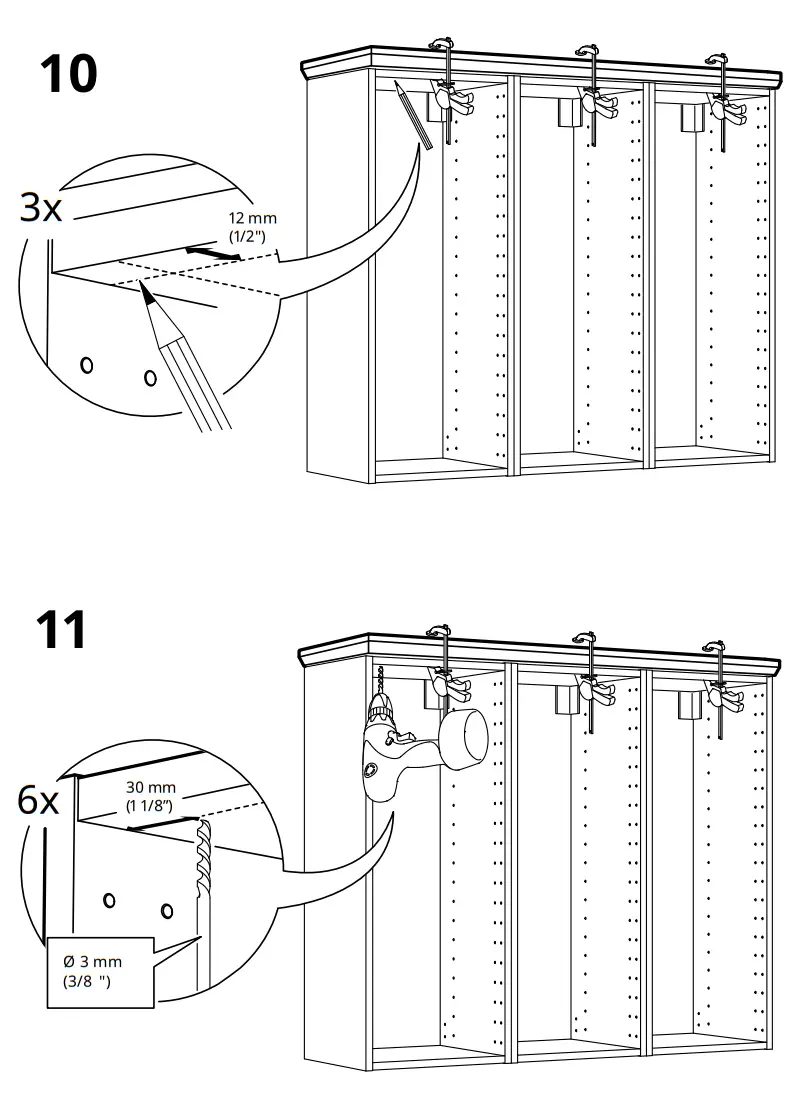 10

3x

12 mm
(1/2")

11

6x

30 mm
(1 1/8")

Ø 3 mm
(3/8 ")