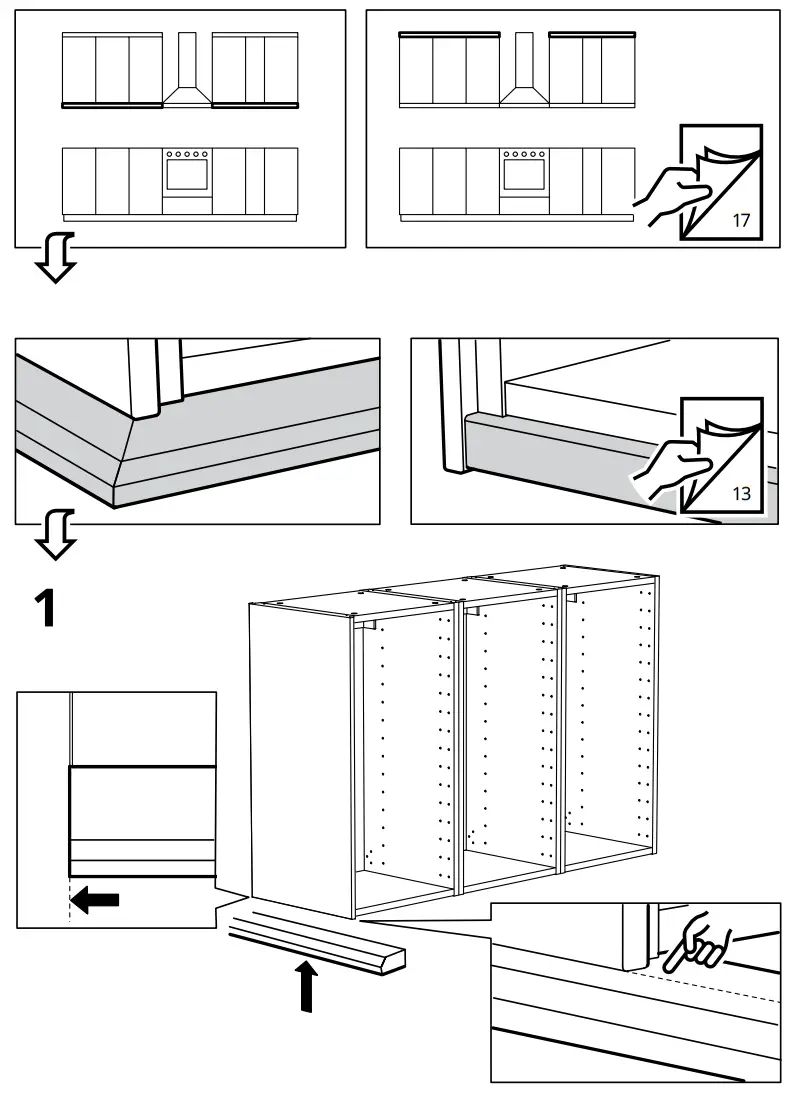 17

13

1