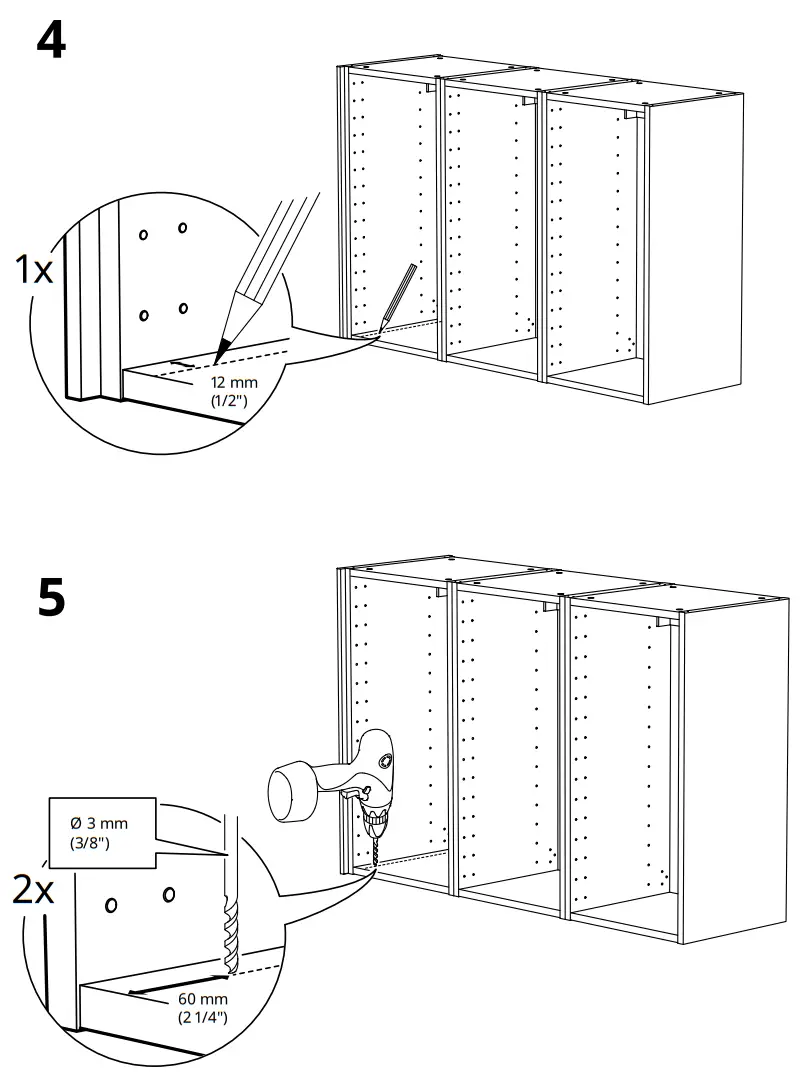 4

1x

12 mm
(1/2")

5

Ø 3 mm
(3/8")

2x

60 mm
(2 1/4")