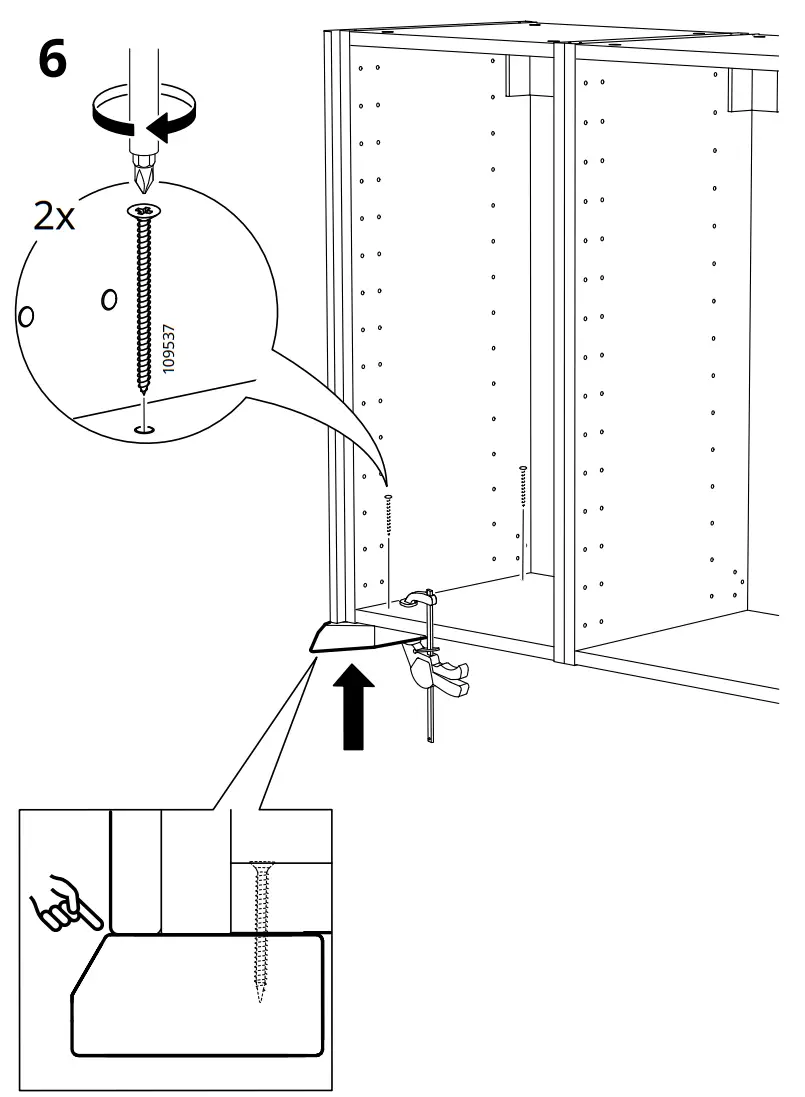 6

2x

109537