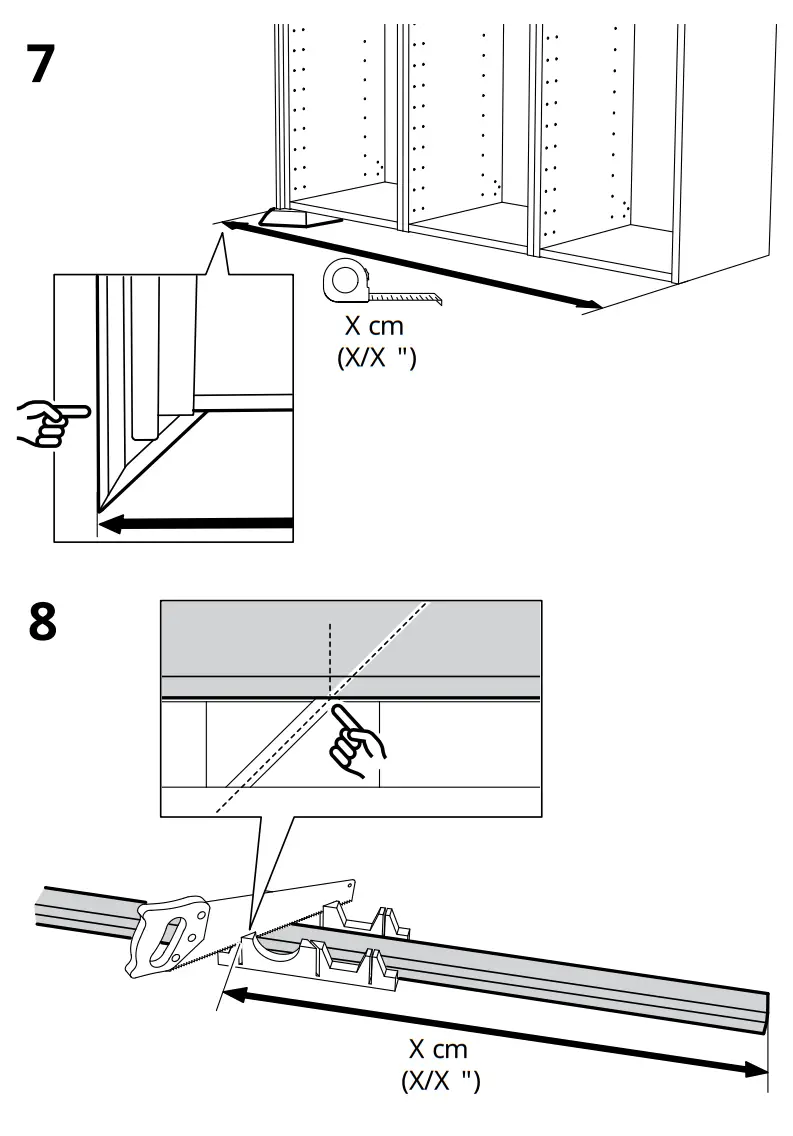 7

X cm
(X/X ")

8

X cm
(X/X ")