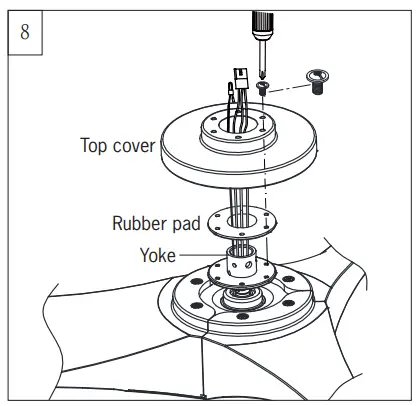 8

Top cover

Rubber pad

Yoke