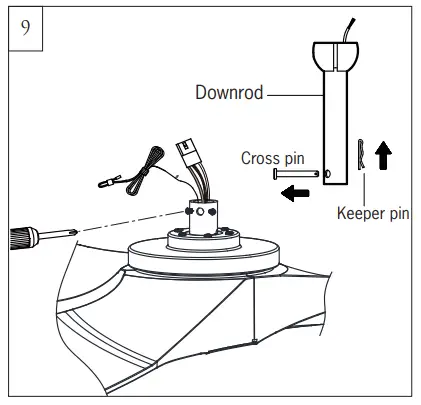 9

Downrod

Cross pin

Keeper pin