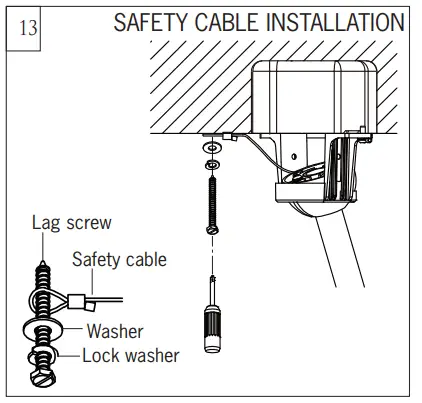 13

SAFETY CABLE INSTALLATION

Lag screw

Safety cable

Washer

Lock washer