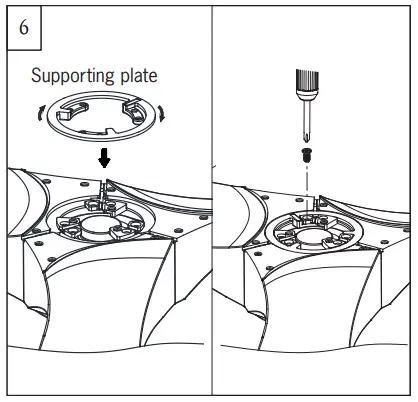 6

Supporting plate