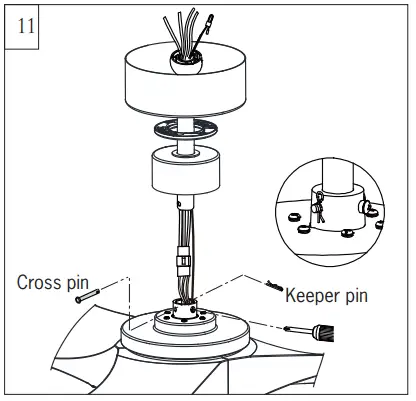 11

Cross pin

Keeper pin