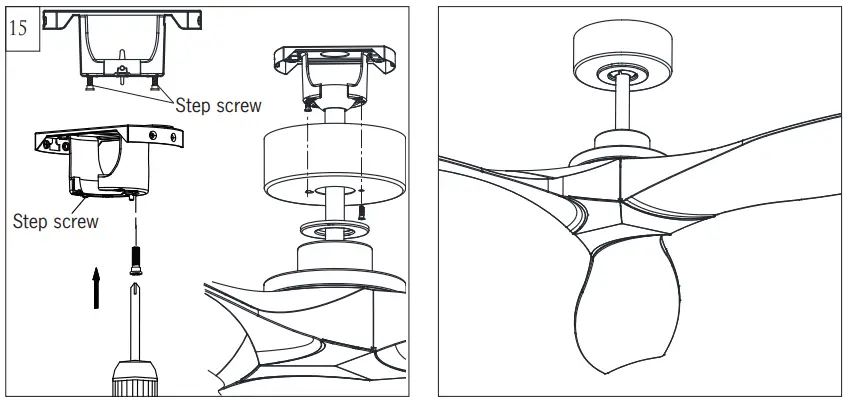 15

Step screw

Step screw