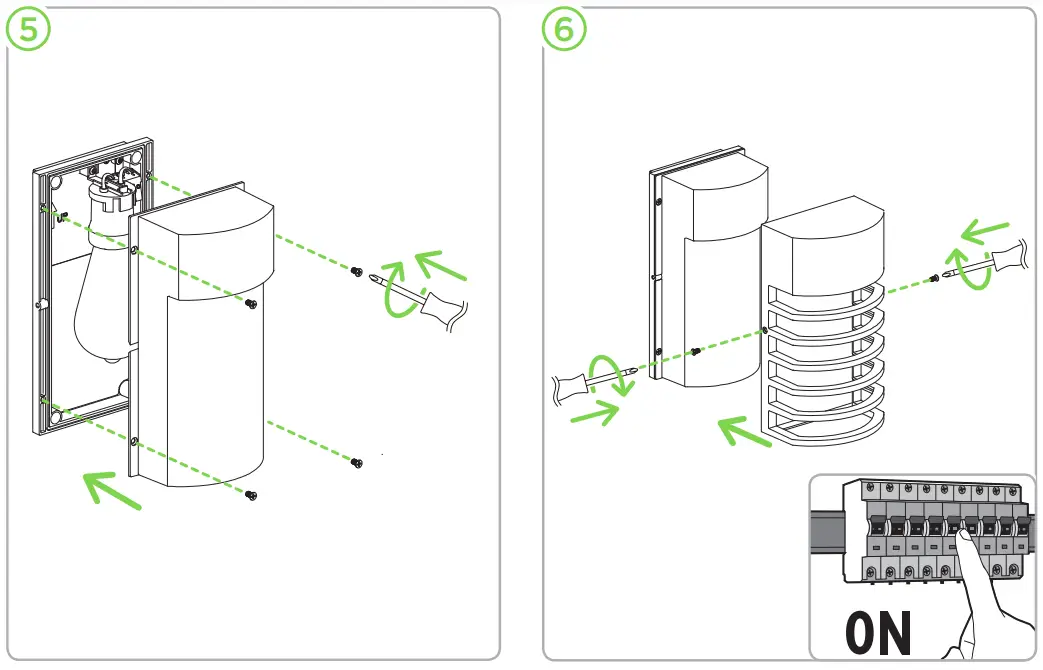 5

6

ON