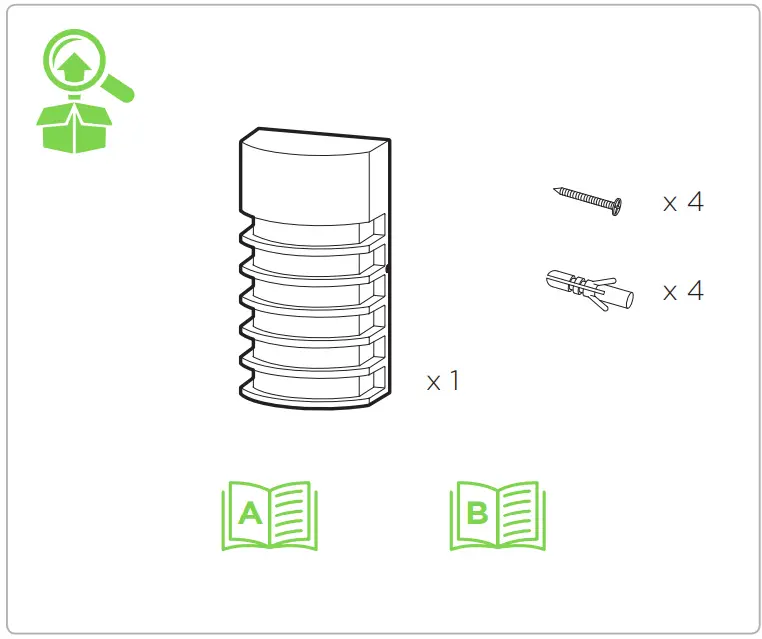 x 4

x 4

x 1

A

B