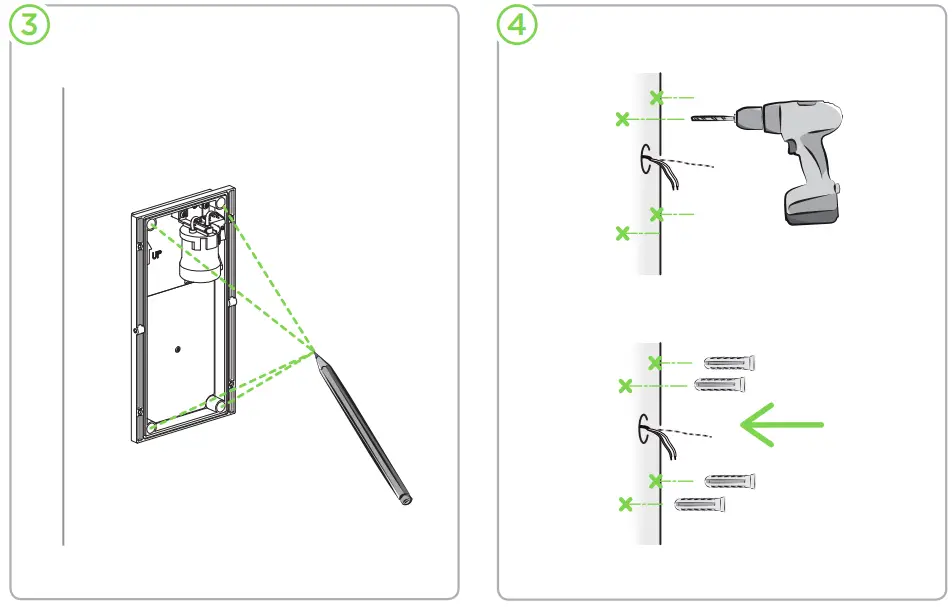 3

UP

4