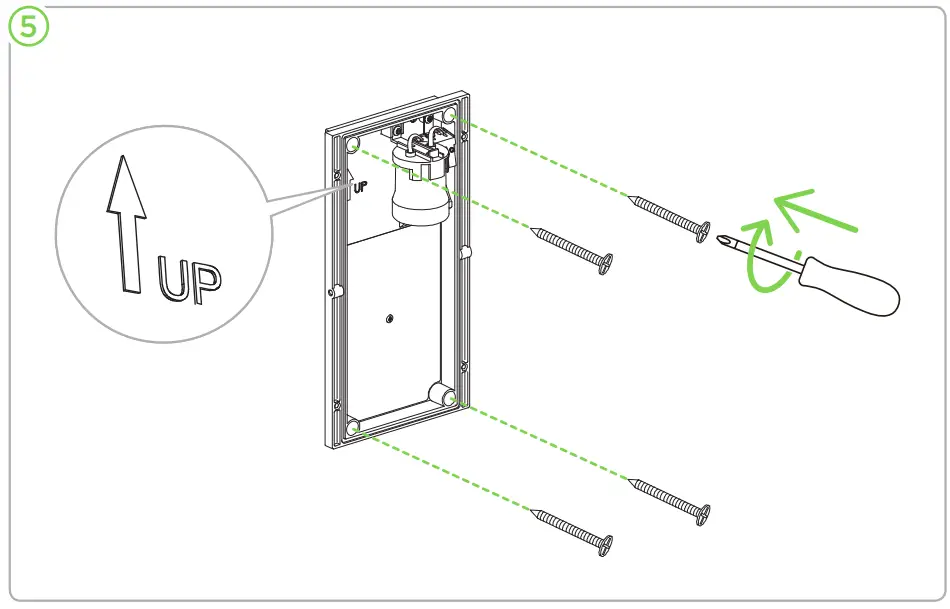 5

UP

UP