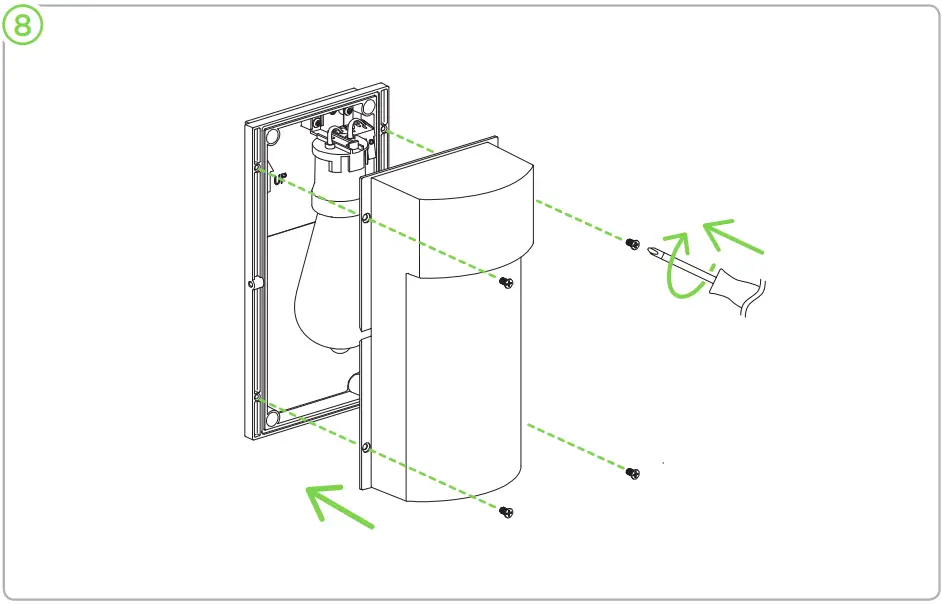 8