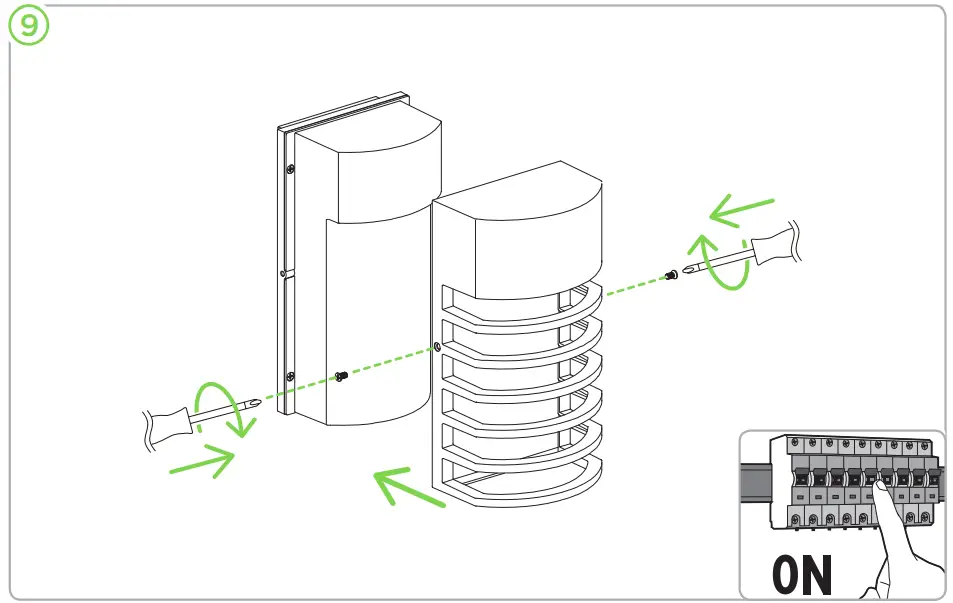 9

ON