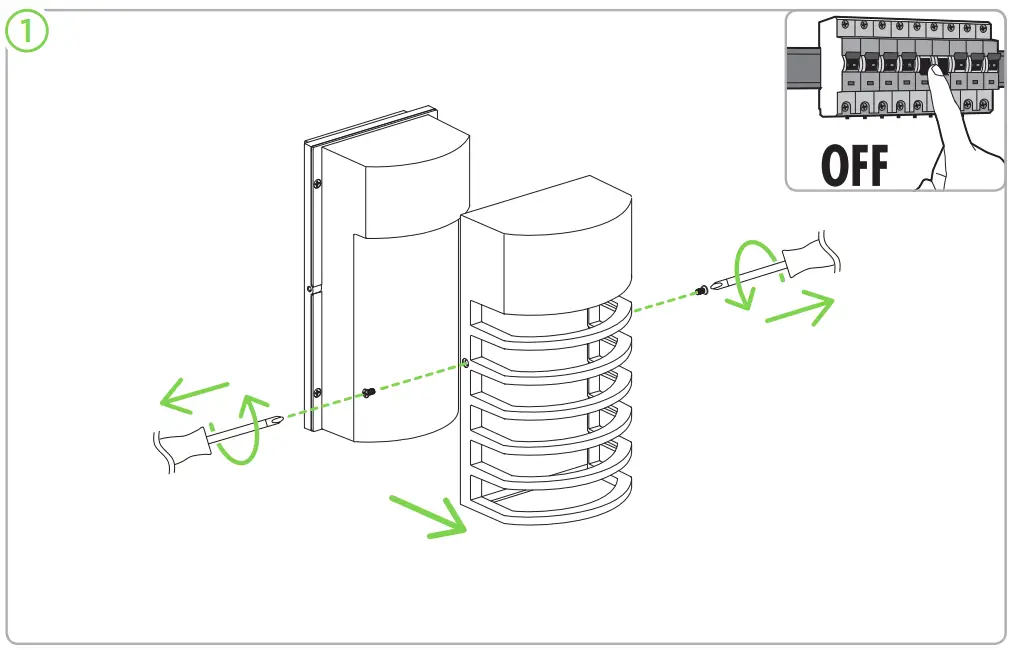 1

OFF