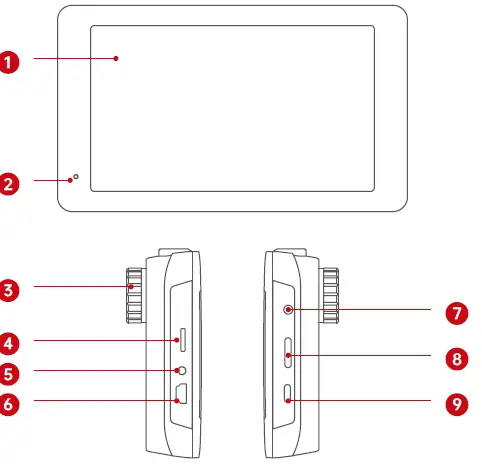 1
2
3
4
5
6
7
8
9