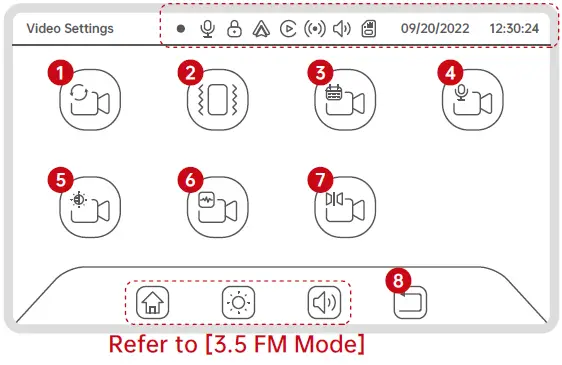 Video Settings 09/20/2022 12:30:24

1 2 3 4

5 6 7

8

Refer to [3.5 FM Mode]