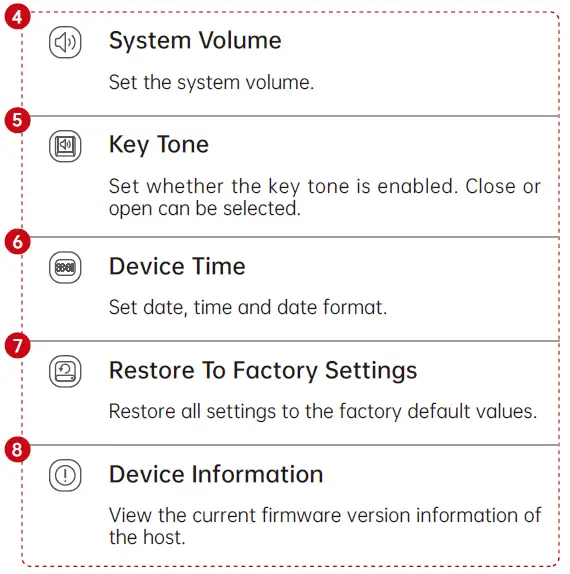 4

System Volume

Set the system volume.

5

Key Tone

Set whether the key tone is enabled. Close or open can be selected.

6

Device Time

Set date, time and date format.

7

Restore To Factory Settings

Restore all settings to the factory default values.

8

Device Information

View the current firmware version information of the host.