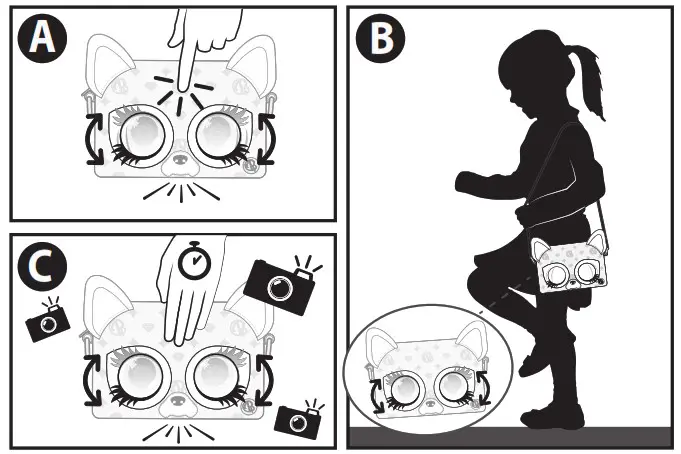 A

B

C