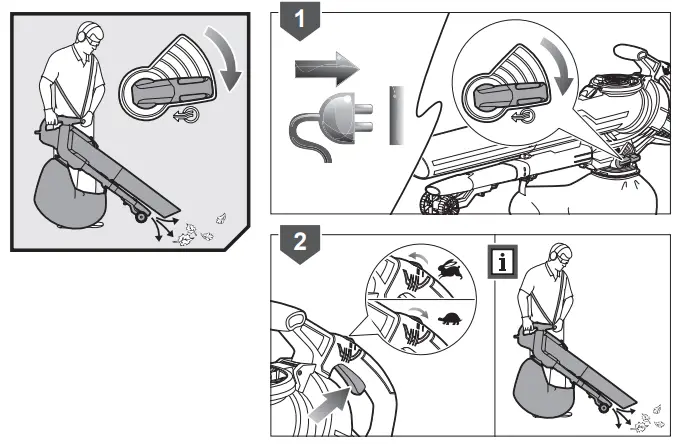 1

2

i