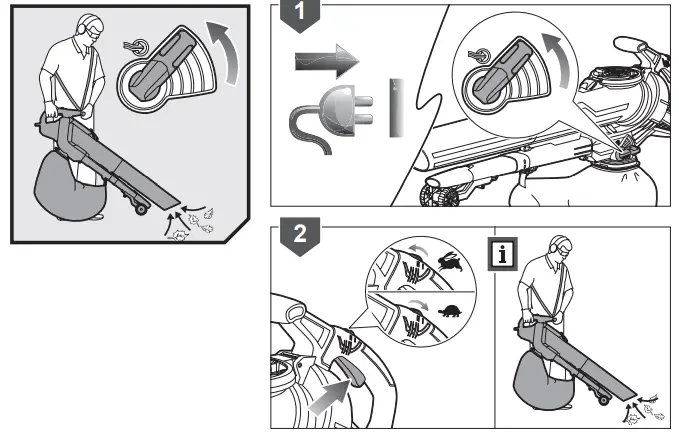 1

2

i