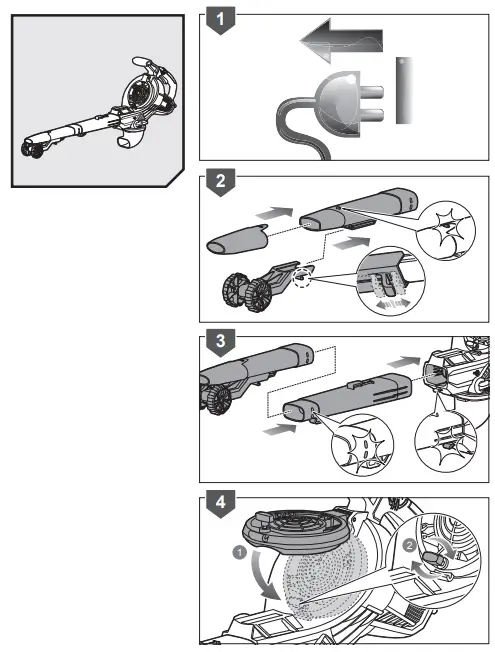 1

2

3

4

1

2