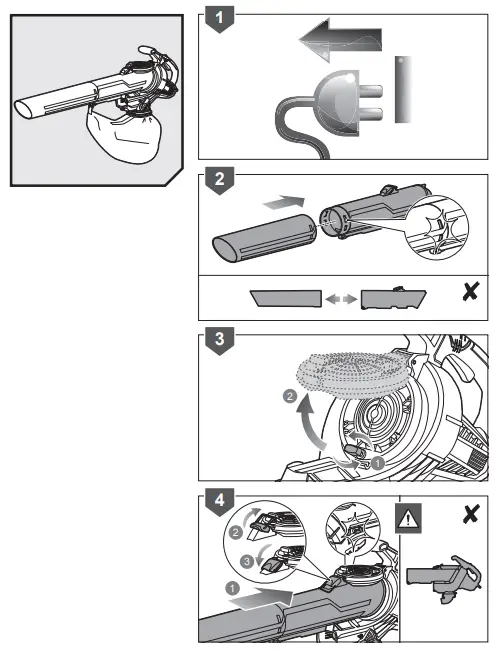 1

2

3

2

1

4

2

3

1