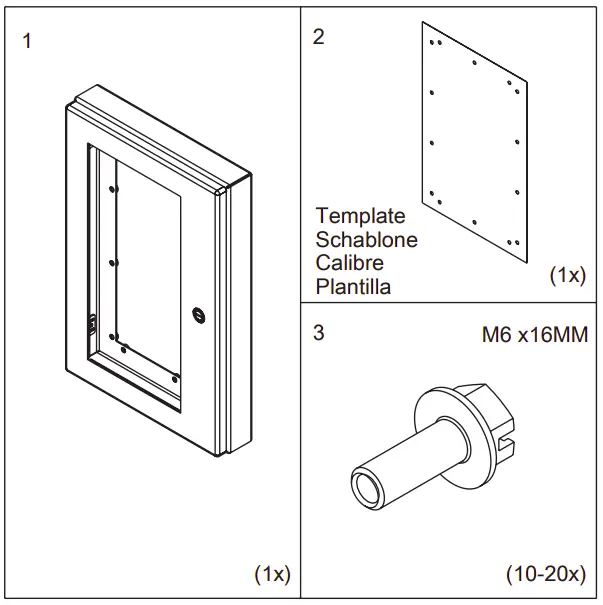 1

(1x)

2

Template
Schablone
Calibre
Plantilla

(1x)

3

M6 x16MM

(10-20x)