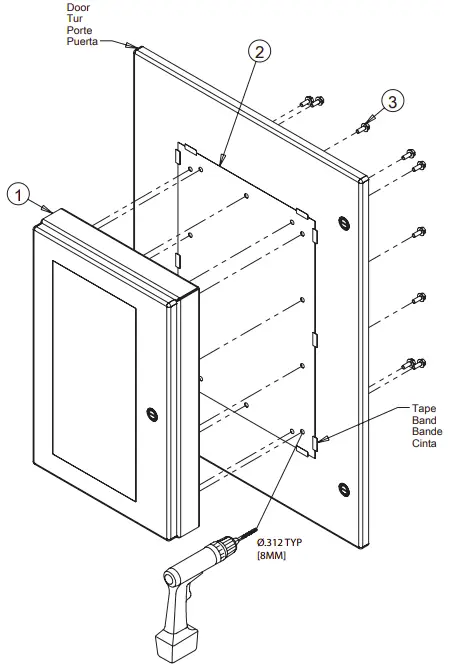 Door
Tur
Porte
Puerta

2

3

1

Tape
Band
Bande
Cinta

Ø.312 TYP
[8MM]