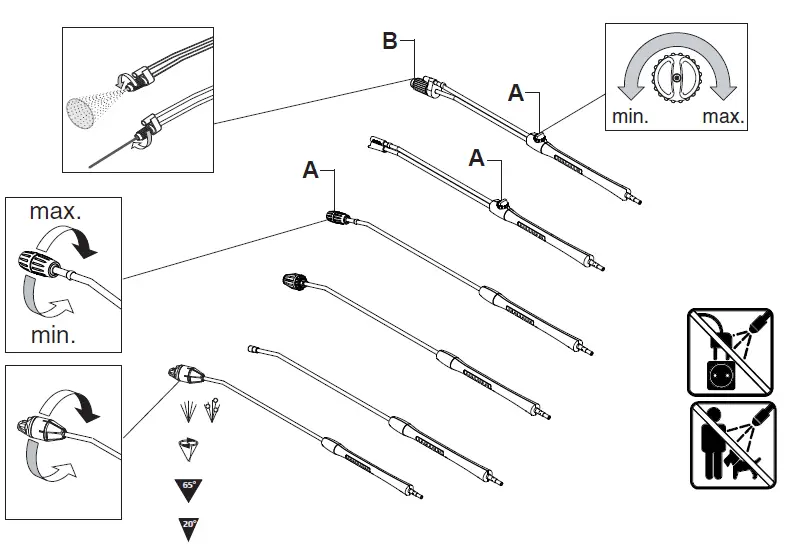 B
A
min.
max.
A
A
max.
min.
65°
20°