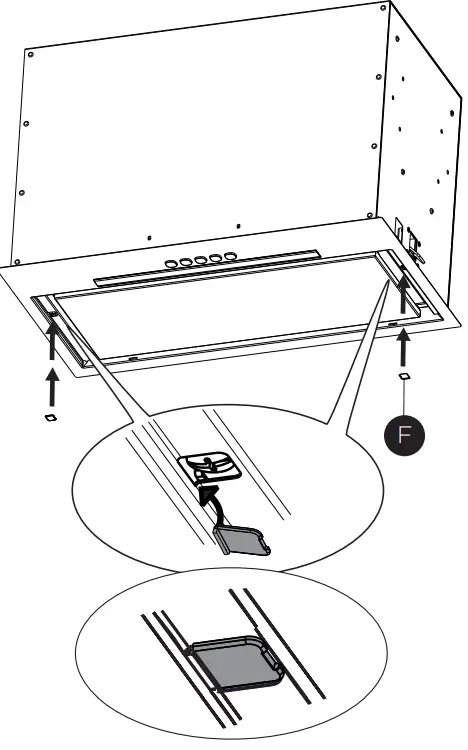 F