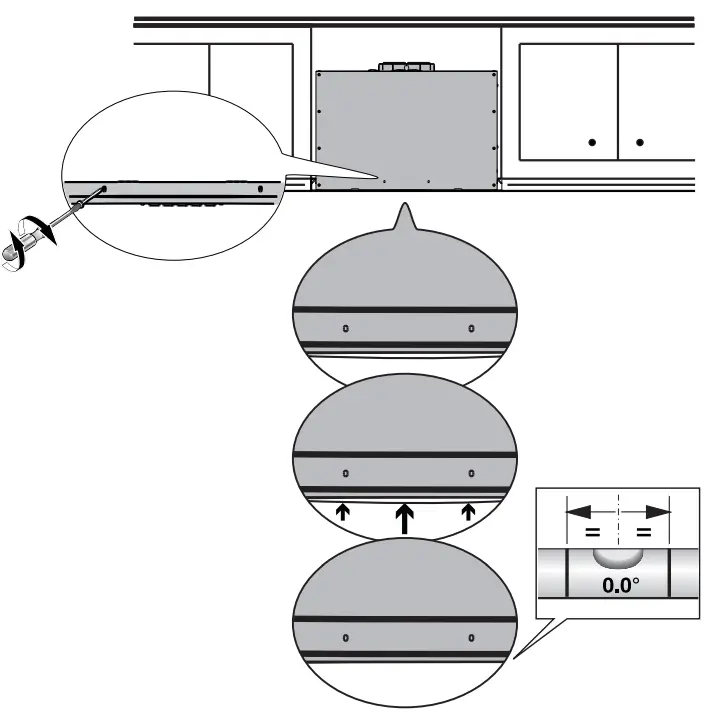 = =
0.0°