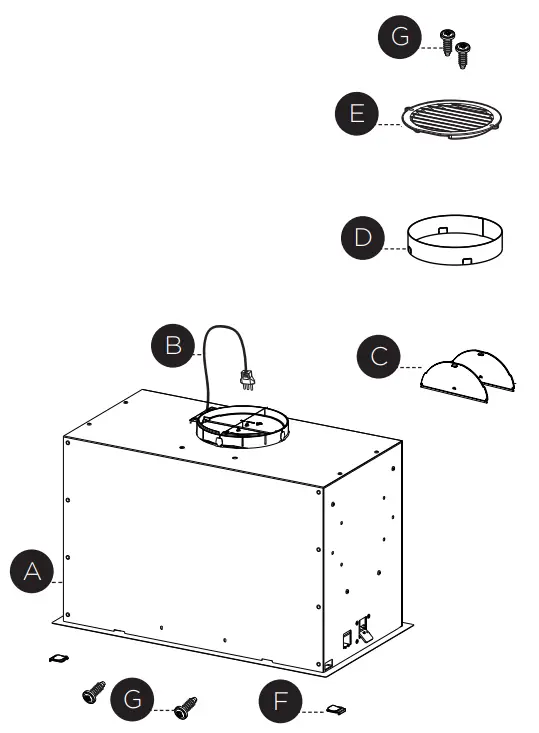 G

E

D

B

C

A

G

F