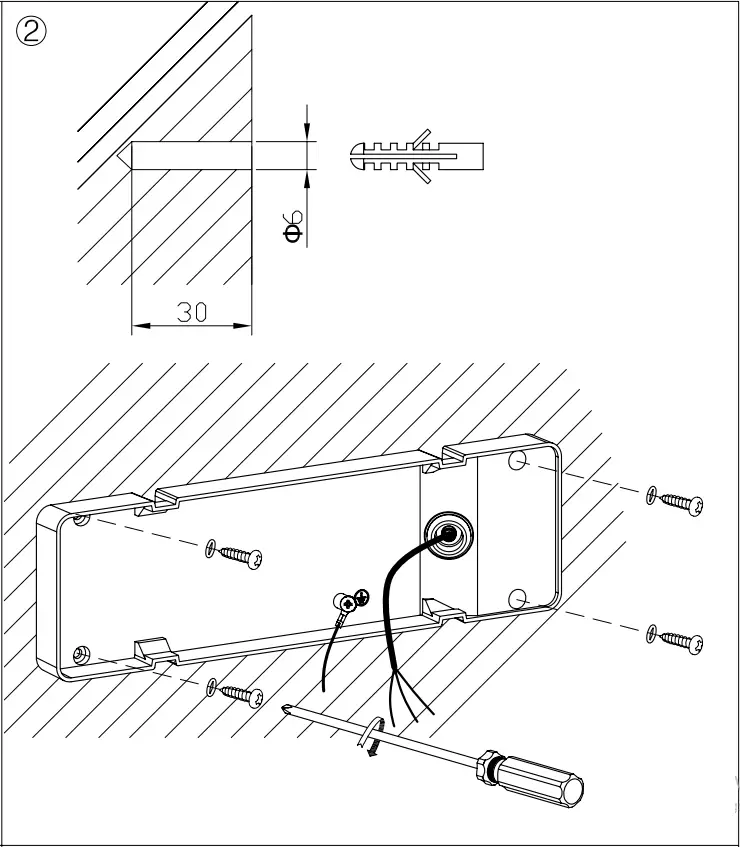 ②

Φ6

30