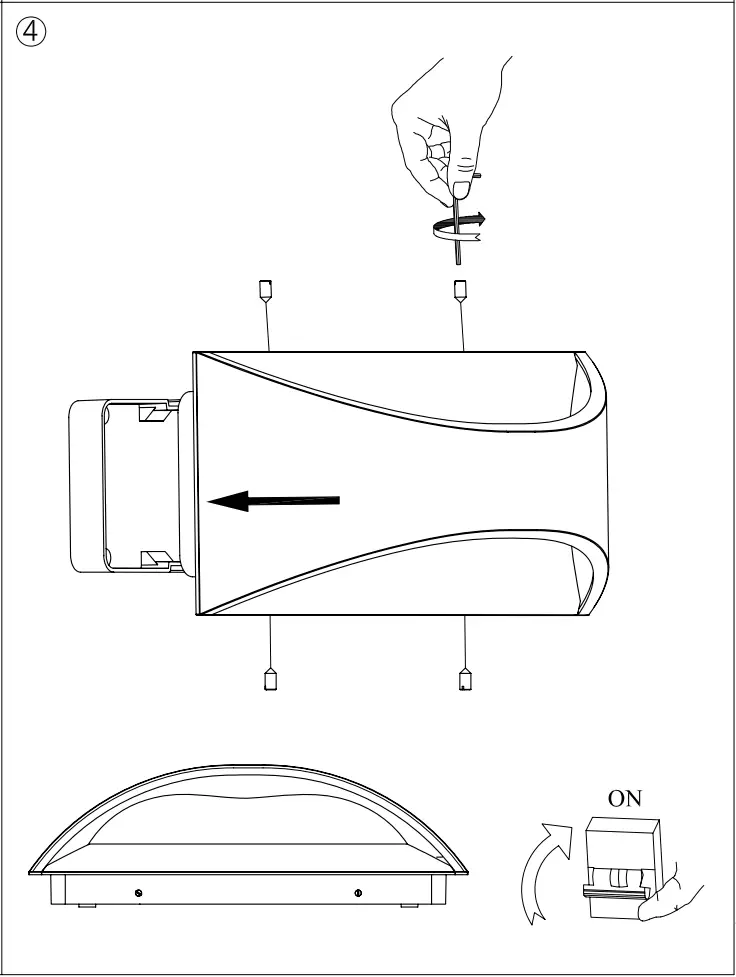 ④

ON