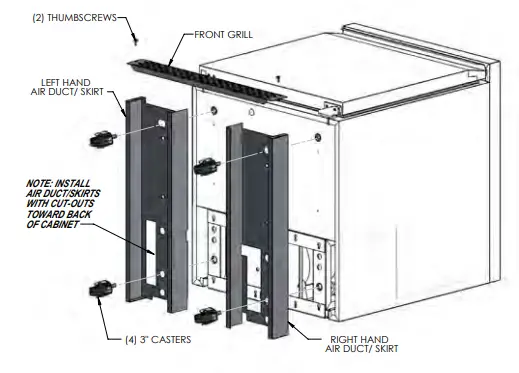 (2) THUMBSCREWS

FRONT GRILL

LEFT HAND AIR DUCT/ SKIRT

NOTE: INSTALL AIR DUCT/SKIRTS WITH CUT-OUTS TOWARD BACK OF CABINET

(4) 3" CASTERS

RIGHT HAND AIR DUCT/ SKIRT