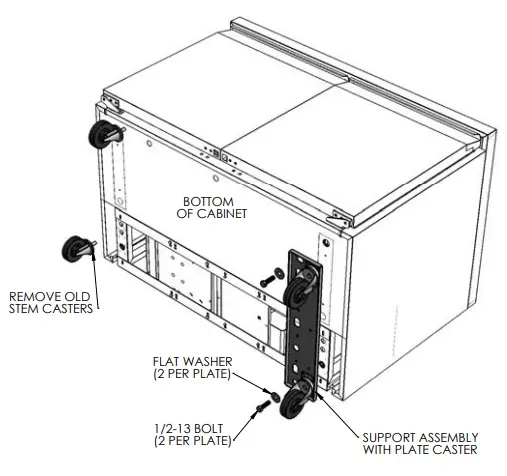 BOTTOM
OF CABINET

REMOVE OLD
STEM CASTERS

FLAT WASHER
(2 PER PLATE)

1/2-13 BOLT
(2 PER PLATE)

SUPPORT ASSEMBLY
WITH PLATE CASTER